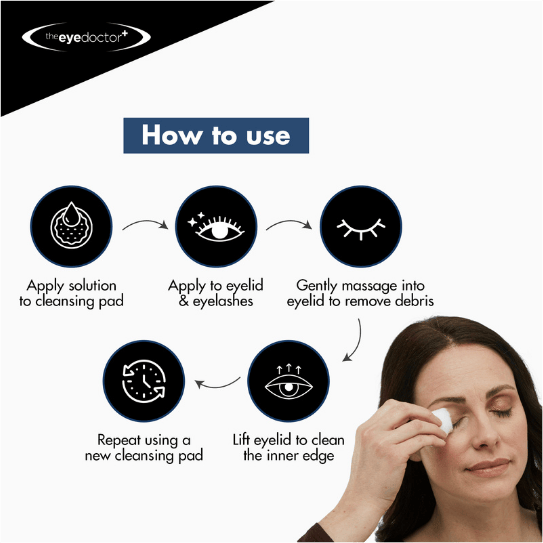 theeyedoctor+

How to use

Apply solution to cleansing pad

Apply to eyelid & eyelashes

Gently massage into eyelid to remove debris

Lift eyelid to clean the inner edge

Repeat using a new cleansing pad