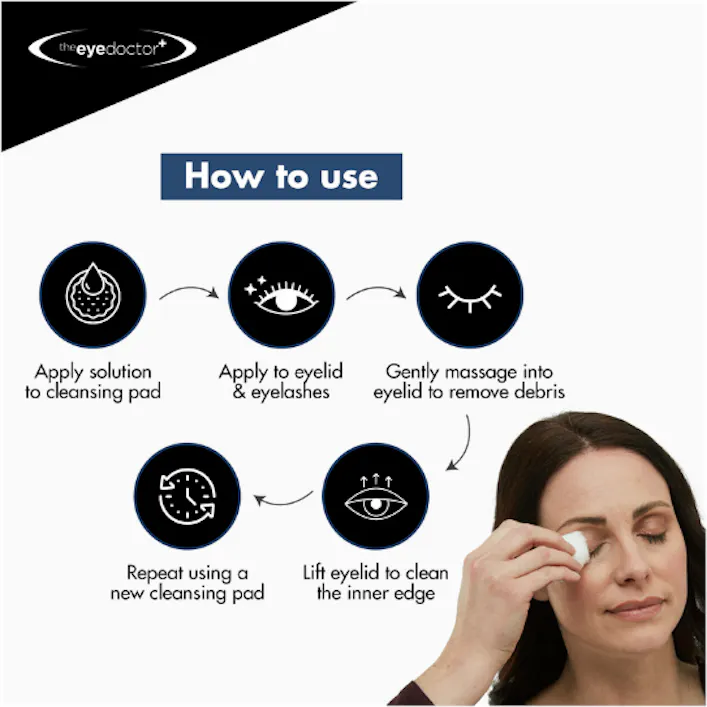 theeyedoctor+

How to use

Apply solution to cleansing pad

Apply to eyelid & eyelashes

Gently massage into eyelid to remove debris

Lift eyelid to clean the inner edge

Repeat using a new cleansing pad