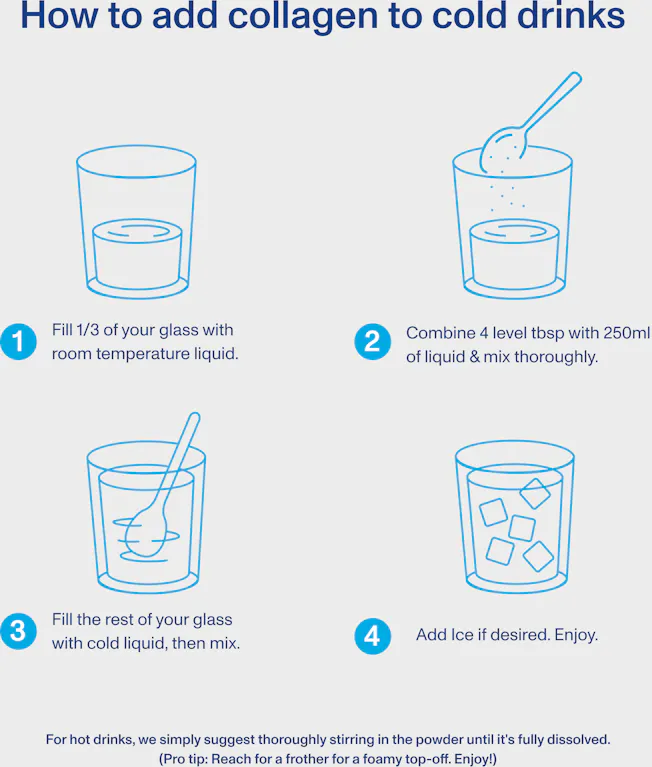 How to add collagen to cold drinks

1 Fill 1/3 of your glass with room temperature liquid.

2 Combine 4 level tbsp with 250ml of liquid & mix thoroughly.

3 Fill the rest of your glass with cold liquid, then mix.

4 Add Ice if desired. Enjoy.

For hot drinks, we simply suggest thoroughly stirring in the powder until it's fully dissolved. (Pro tip: Reach for a frother for a foamy top-off. Enjoy!)